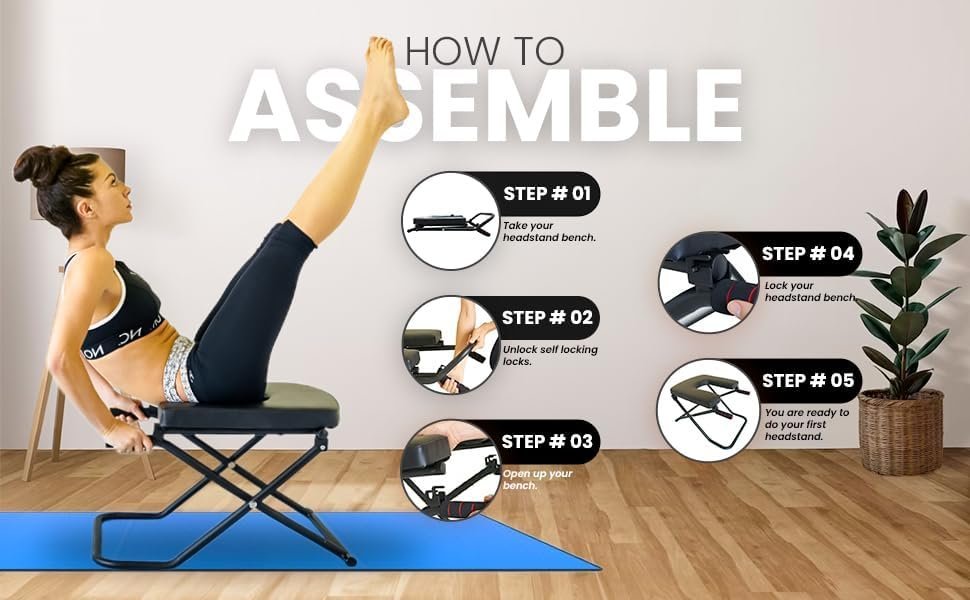 HOW TO
ASSEMBLE

STEP # 01
Take your headstand bench.

STEP # 02
Unlock self locking locks.

STEP # 03
Open up your bench.

STEP # 04
Lock your headstand bench.

STEP # 05
You are ready to do your first headstand.